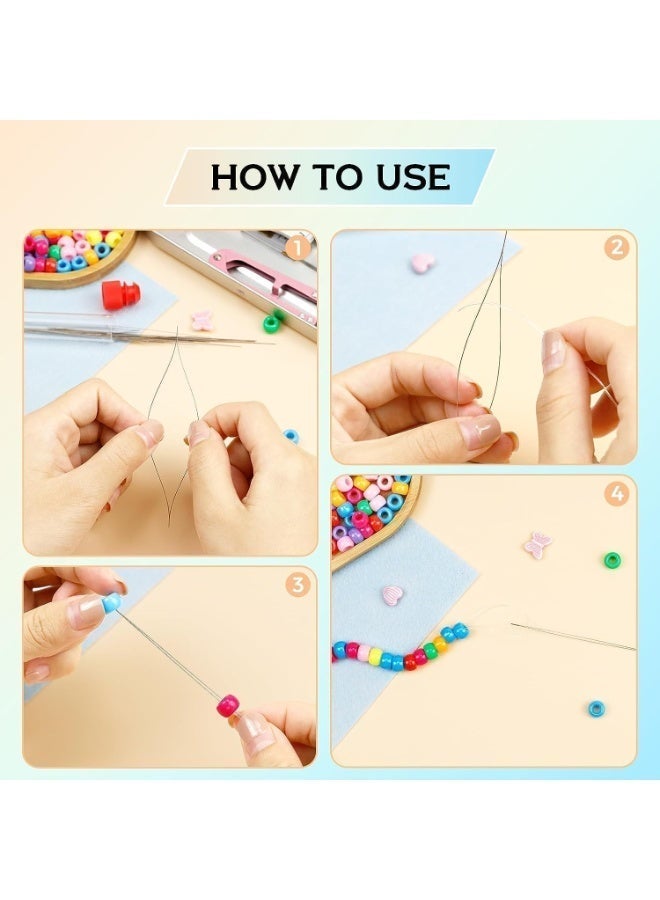 HOW TO USE

1

2

3

4